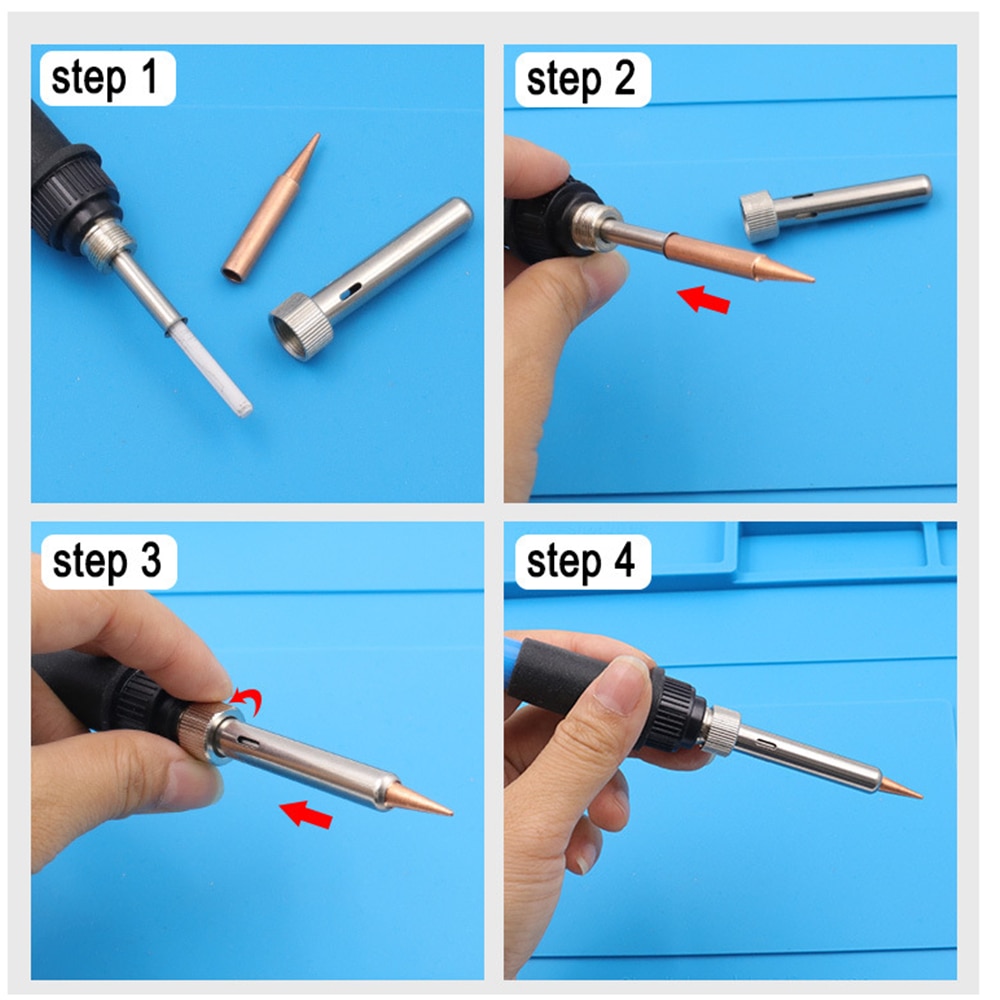 step 1

step 2

step 3

step 4