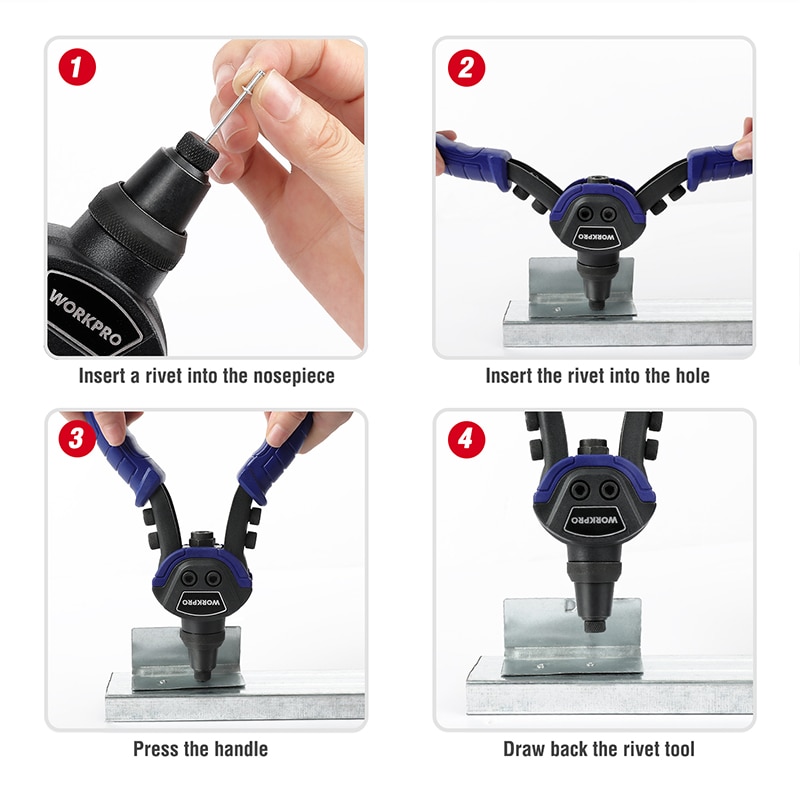 1

WORKPRO

Insert a rivet into the nosepiece

2

WORKPRO

Insert the rivet into the hole

3

WORKPRO

Press the handle

4

WORKPRO

Draw back the rivet tool