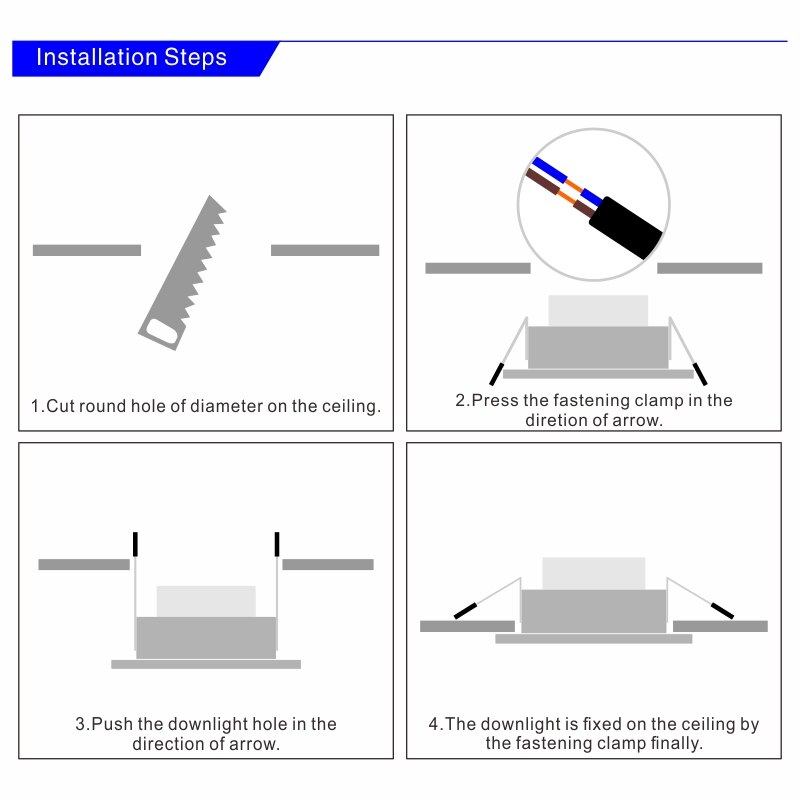 Installation Steps

1.Cut round hole of diameter on the ceiling.

2.Press the fastening clamp in the diretion of arrow.

3.Push the downlight hole in the direction of arrow.

4.The downlight is fixed on the ceiling by the fastening clamp finally.