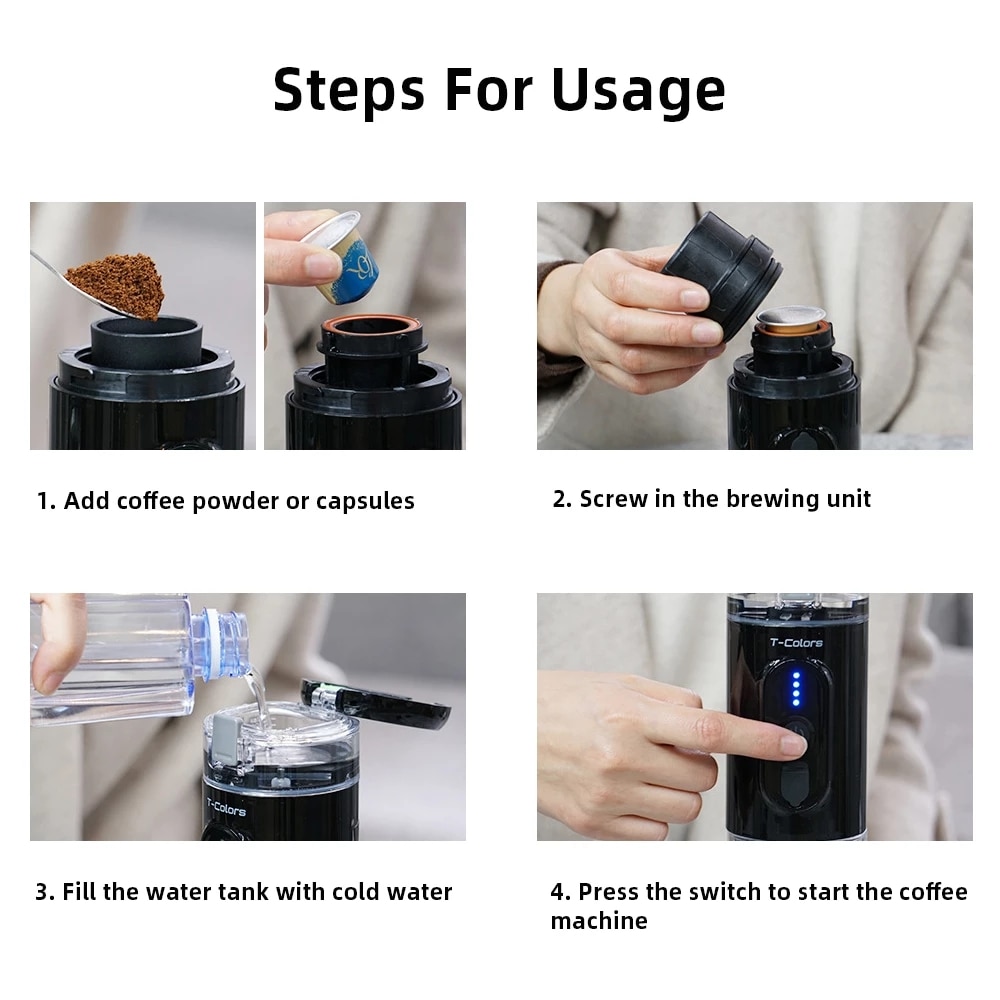 Steps For Usage

1. Add coffee powder or capsules

2. Screw in the brewing unit

T-Colors

3. Fill the water tank with cold water

T-Colors

4. Press the switch to start the coffee machine