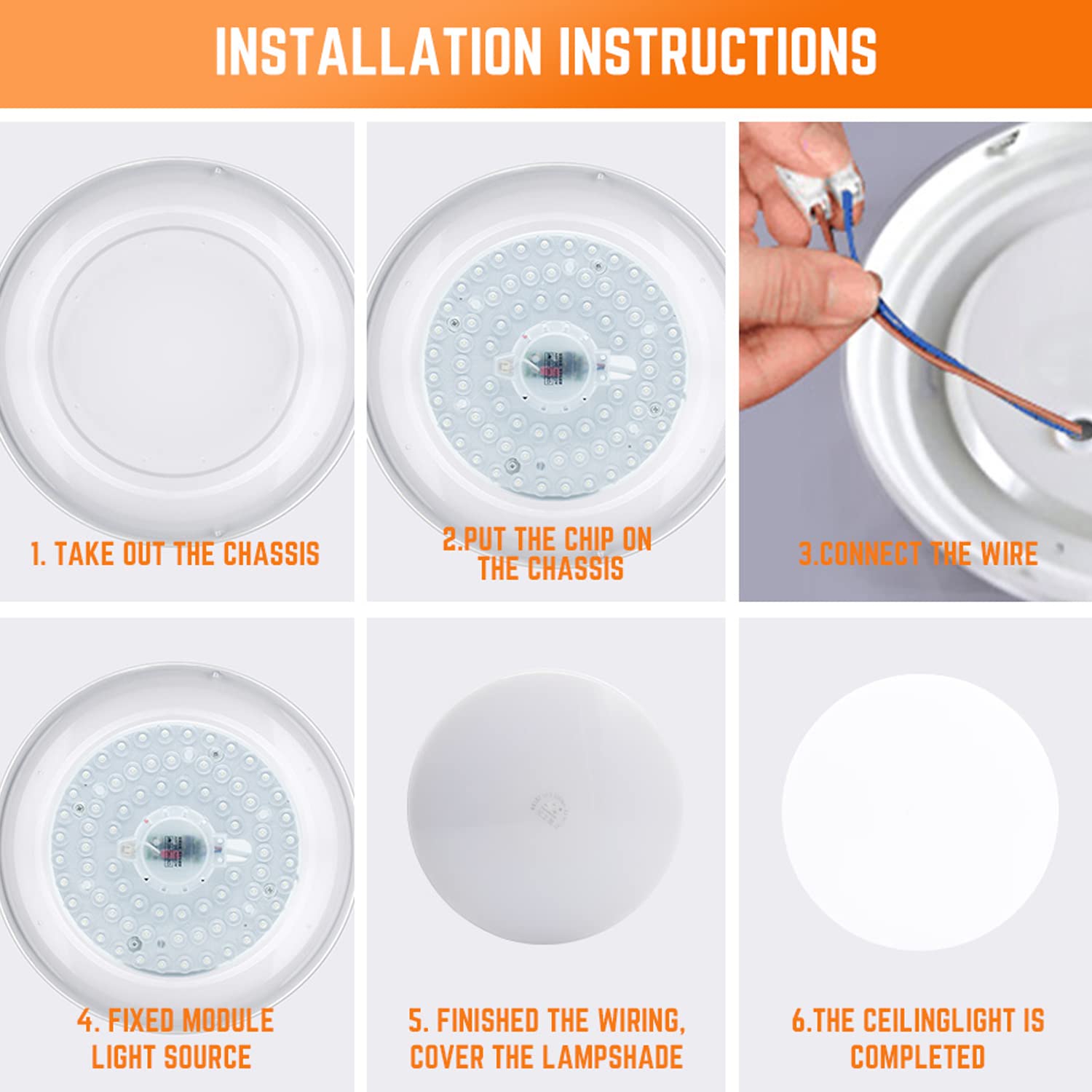 INSTALLATION INSTRUCTIONS

1. TAKE OUT THE CHASSIS

2.PUT THE CHIP ON THE CHASSIS

3.CONNECT THE WIRE

4. FIXED MODULE LIGHT SOURCE

5. FINISHED THE WIRING, COVER THE LAMPSHADE

6.THE CEILINGLIGHT IS COMPLETED