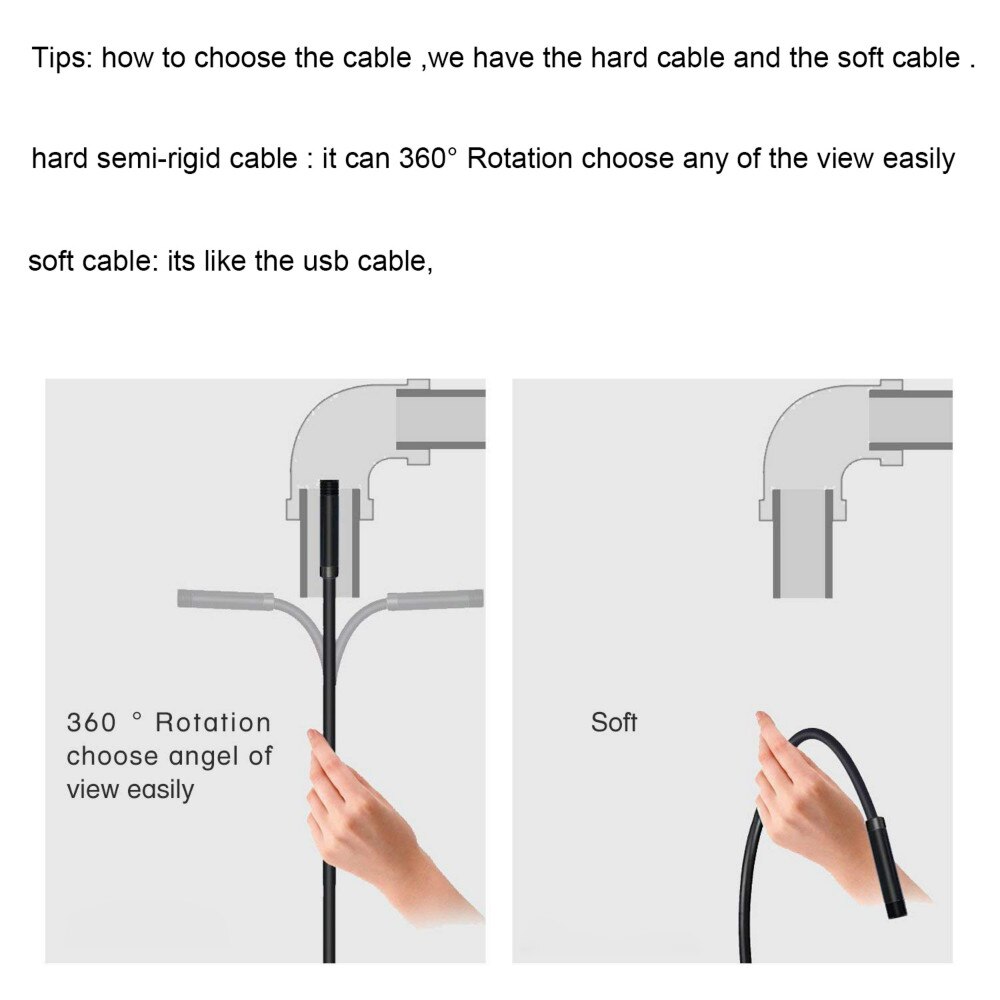 Tips: how to choose the cable ,we have the hard cable and the soft cable .

hard semi-rigid cable : it can 360° Rotation choose any of the view easily

soft cable: its like the usb cable,

360 ° Rotation choose angel of view easily

Soft