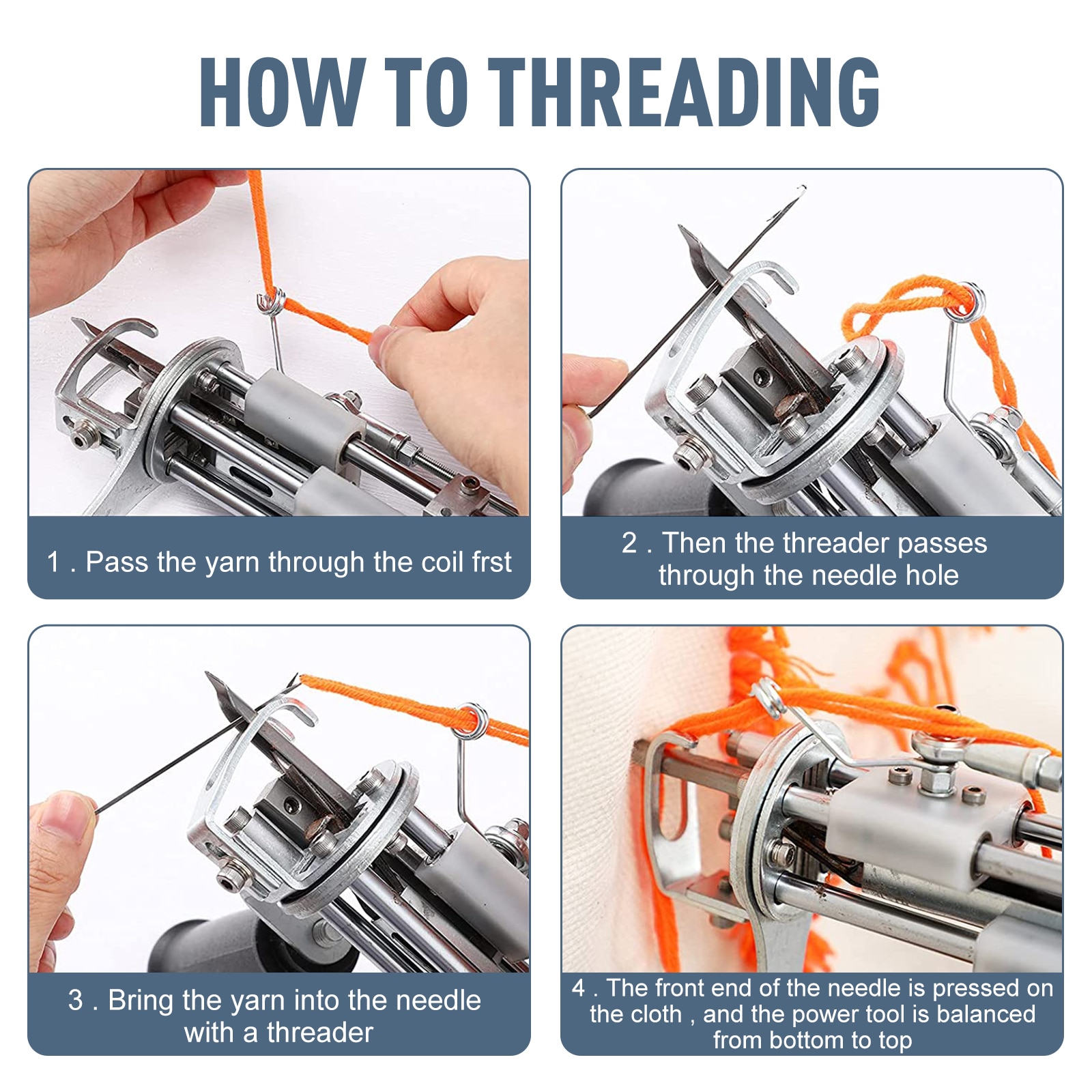 HOW TO THREADING

1 . Pass the yarn through the coil frst

2 . Then the threader passes through the needle hole

3 . Bring the yarn into the needle with a threader

4 . The front end of the needle is pressed on the cloth , and the power tool is balanced from bottom to top