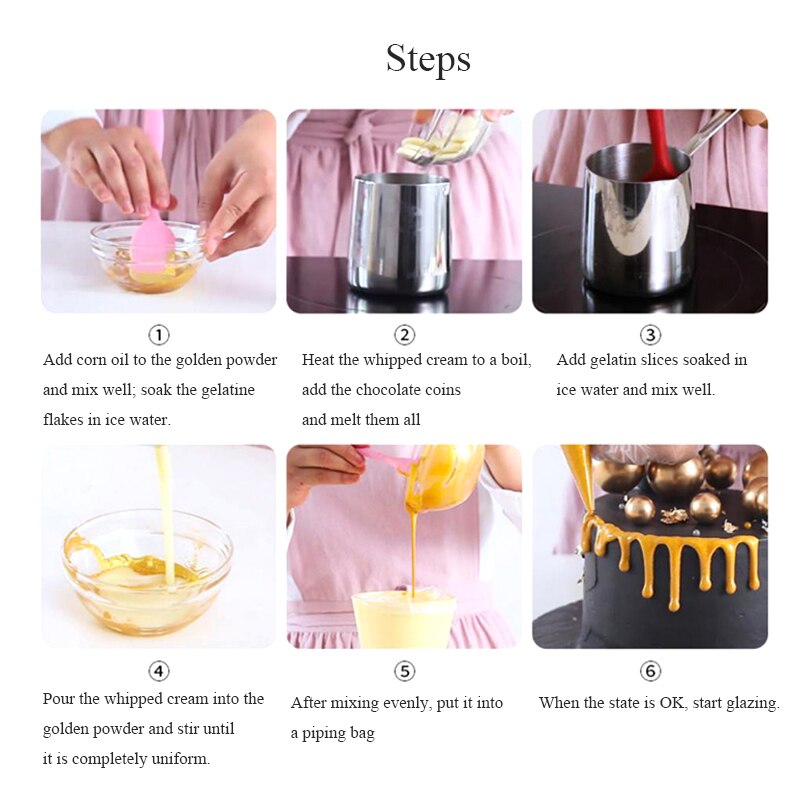 Steps

①
Add corn oil to the golden powder and mix well; soak the gelatine flakes in ice water.

②
Heat the whipped cream to a boil, add the chocolate coins and melt them all

③
Add gelatin slices soaked in ice water and mix well.

④
Pour the whipped cream into the golden powder and stir until it is completely uniform.

⑤
After mixing evenly, put it into a piping bag

⑥
When the state is OK, start glazing.