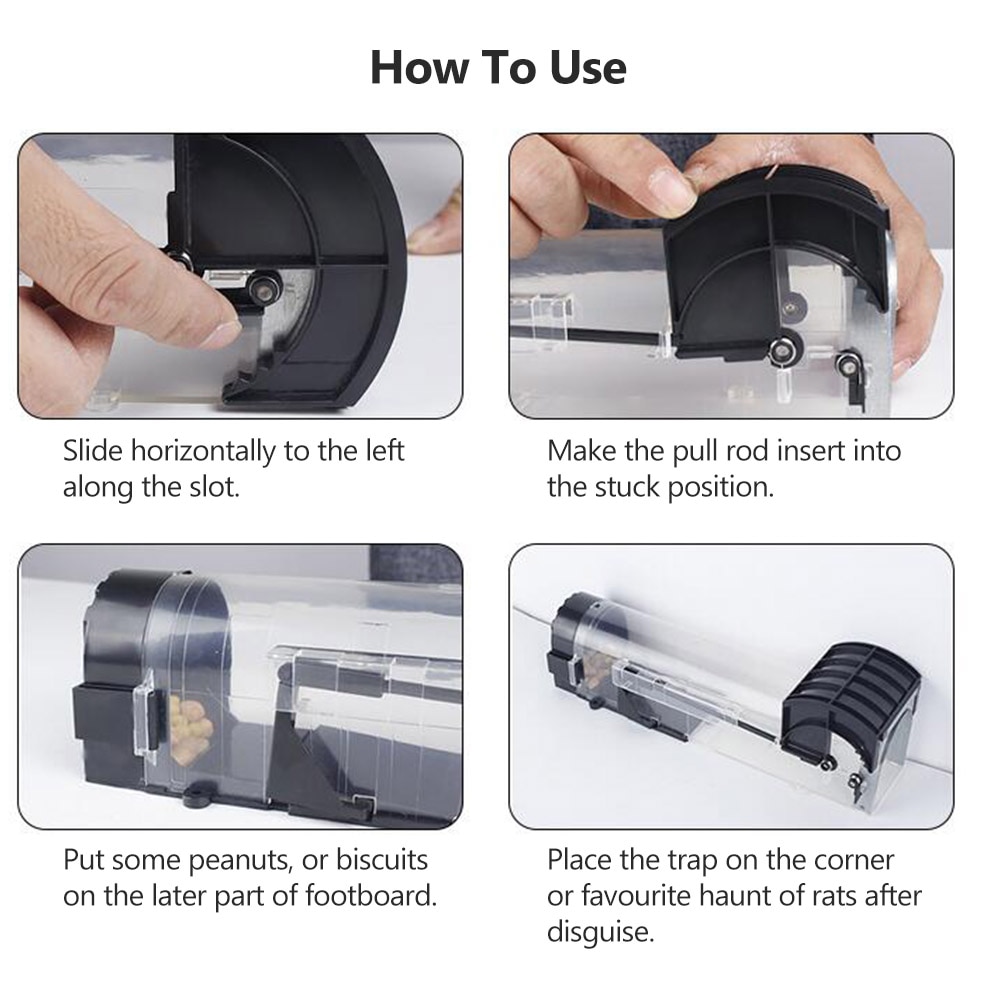 How To Use

Slide horizontally to the left along the slot.

Make the pull rod insert into the stuck position.

Put some peanuts, or biscuits on the later part of footboard.

Place the trap on the corner or favourite haunt of rats after disguise.