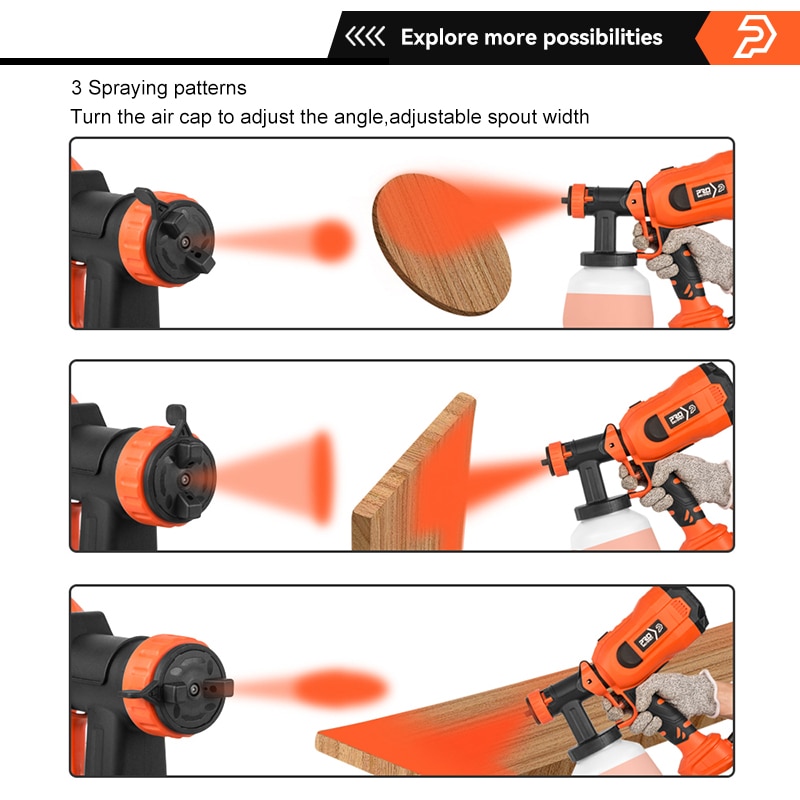 Explore more possibilities

3 Spraying patterns
Turn the air cap to adjust the angle,adjustable spout width

PRO

PRO

PRO