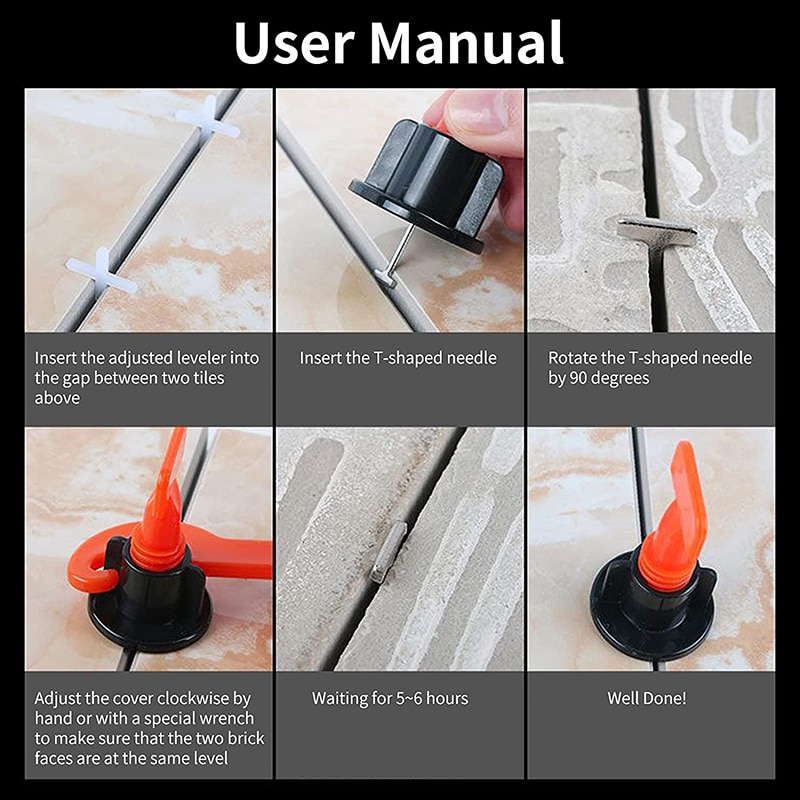 User Manual

Insert the adjusted leveler into the gap between two tiles above

Insert the T-shaped needle

Rotate the T-shaped needle by 90 degrees

Adjust the cover clockwise by hand or with a special wrench to make sure that the two brick faces are at the same level

Waiting for 5~6 hours

Well Done!