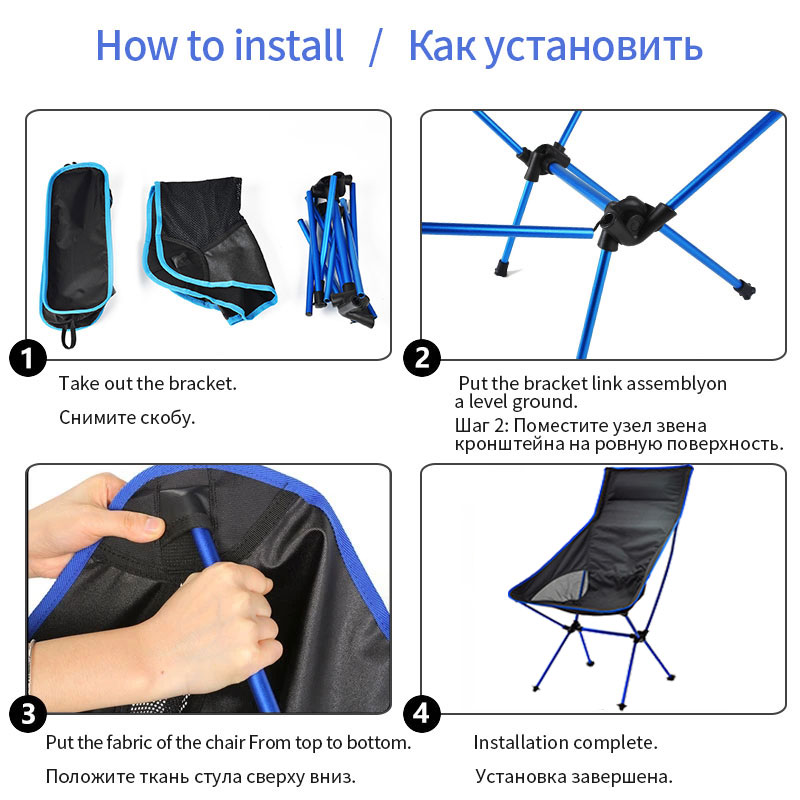 How to install / Как установить

1

Take out the bracket.

Снимите скобу.

2

Put the bracket link assemblyon a level ground.

Шаг 2: Поместите узел звена кронштейна на ровную поверхность.

3

Put the fabric of the chair From top to bottom.

Положите ткань стула сверху вниз.

4

Installation complete.

Установка завершена.