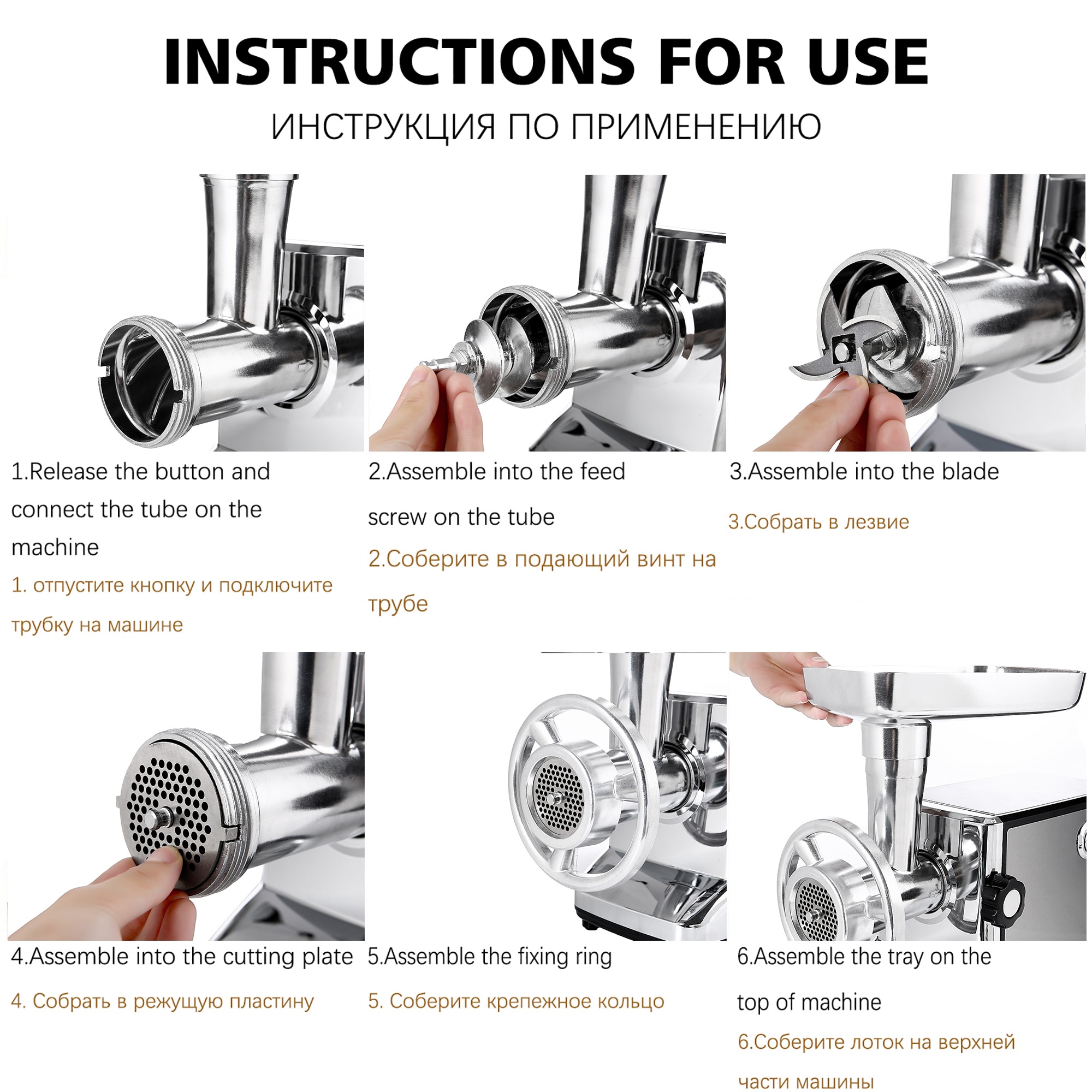 INSTRUCTIONS FOR USE

ИНСТРУКЦИЯ ПО ПРИМЕНЕНИЮ

1.Release the button and connect the tube on the machine

1. отпустите кнопку и подключите трубку на машине

2.Assemble into the feed screw on the tube

2.Соберите в подающий винт на трубе

3.Assemble into the blade

3.Собрать в лезвие

4.Assemble into the cutting plate

4. Собрать в режущую пластину

5.Assemble the fixing ring

5. Соберите крепежное кольцо

6.Assemble the tray on the top of machine

6.Соберите лоток на верхней части машины