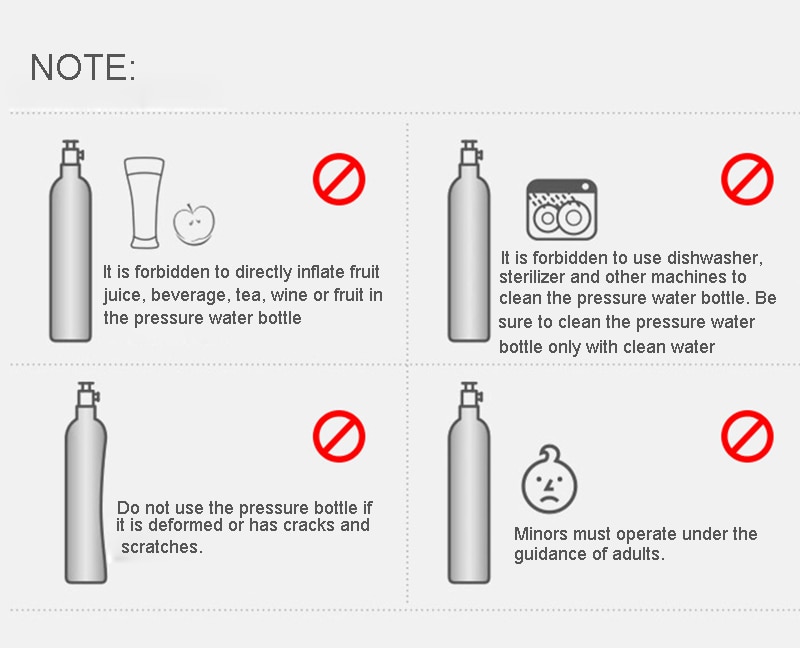 NOTE:

It is forbidden to directly inflate fruit juice, beverage, tea, wine or fruit in the pressure water bottle

It is forbidden to use dishwasher, sterilizer and other machines to clean the pressure water bottle. Be sure to clean the pressure water bottle only with clean water

Do not use the pressure bottle if it is deformed or has cracks and scratches.

Minors must operate under the guidance of adults.