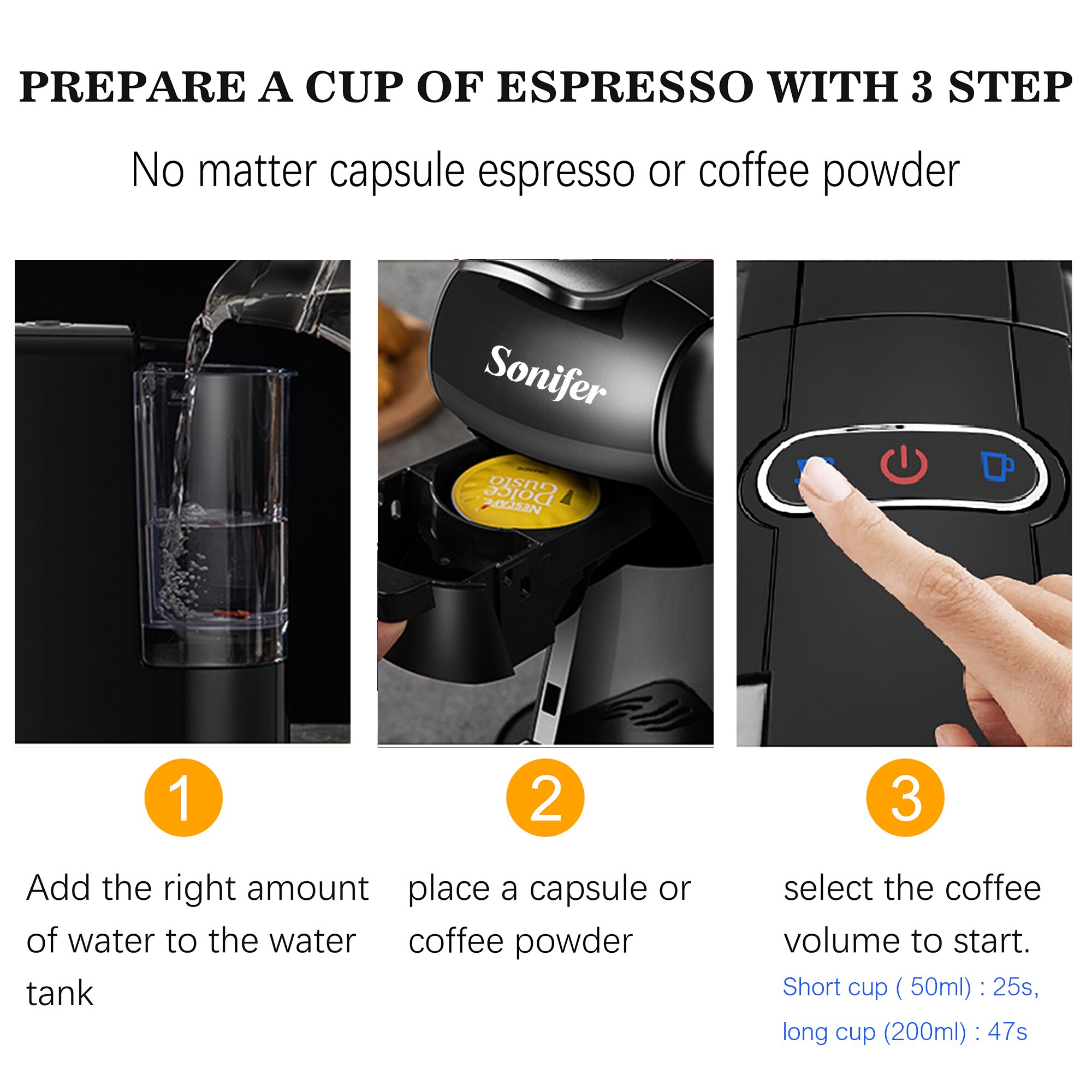 PREPARE A CUP OF ESPRESSO WITH 3 STEP

No matter capsule espresso or coffee powder

Sonifer

NESCAFÉ Dolce Gusto

1

Add the right amount of water to the water tank

2

place a capsule or coffee powder

3

select the coffee volume to start.

Short cup ( 50ml) : 25s,

long cup (200ml) : 47s