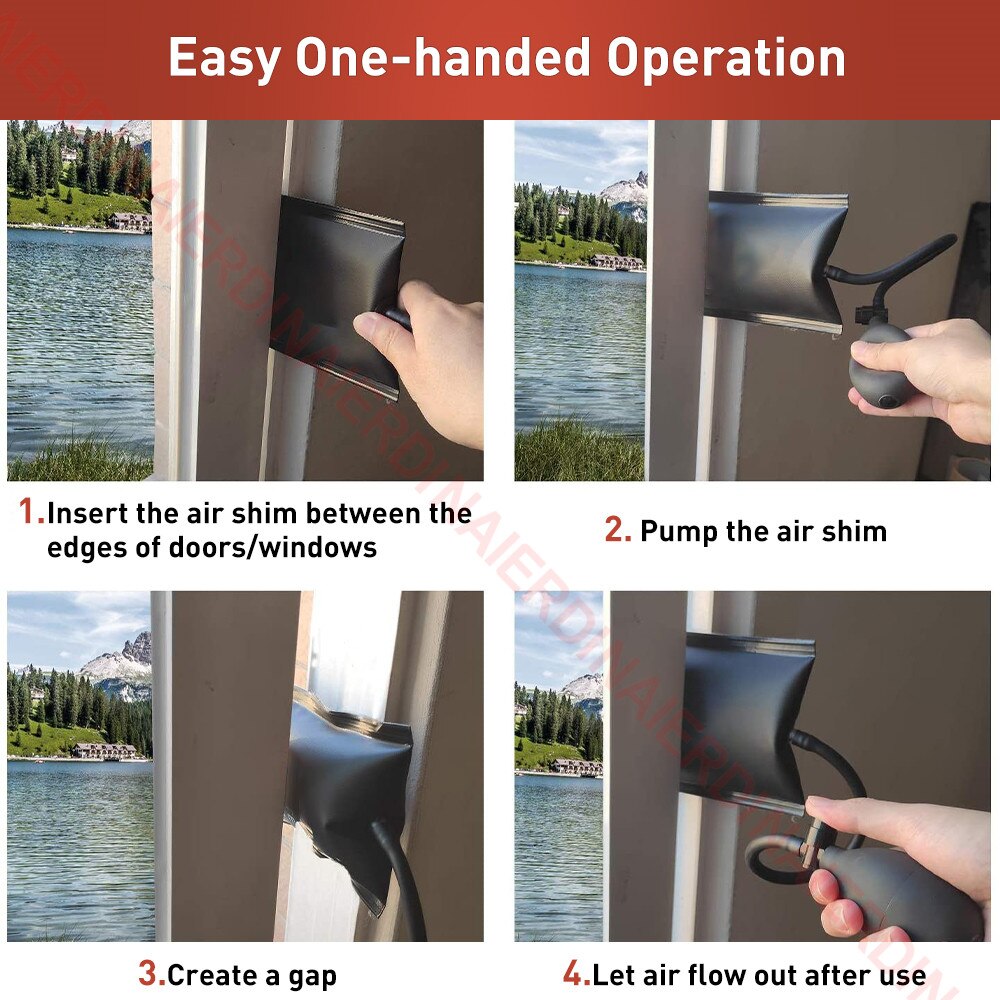 Easy One-handed Operation

1.Insert the air shim between the edges of doors/windows

2. Pump the air shim

3.Create a gap

4.Let air flow out after use

NAIERDI NAIERDI NAIERDI