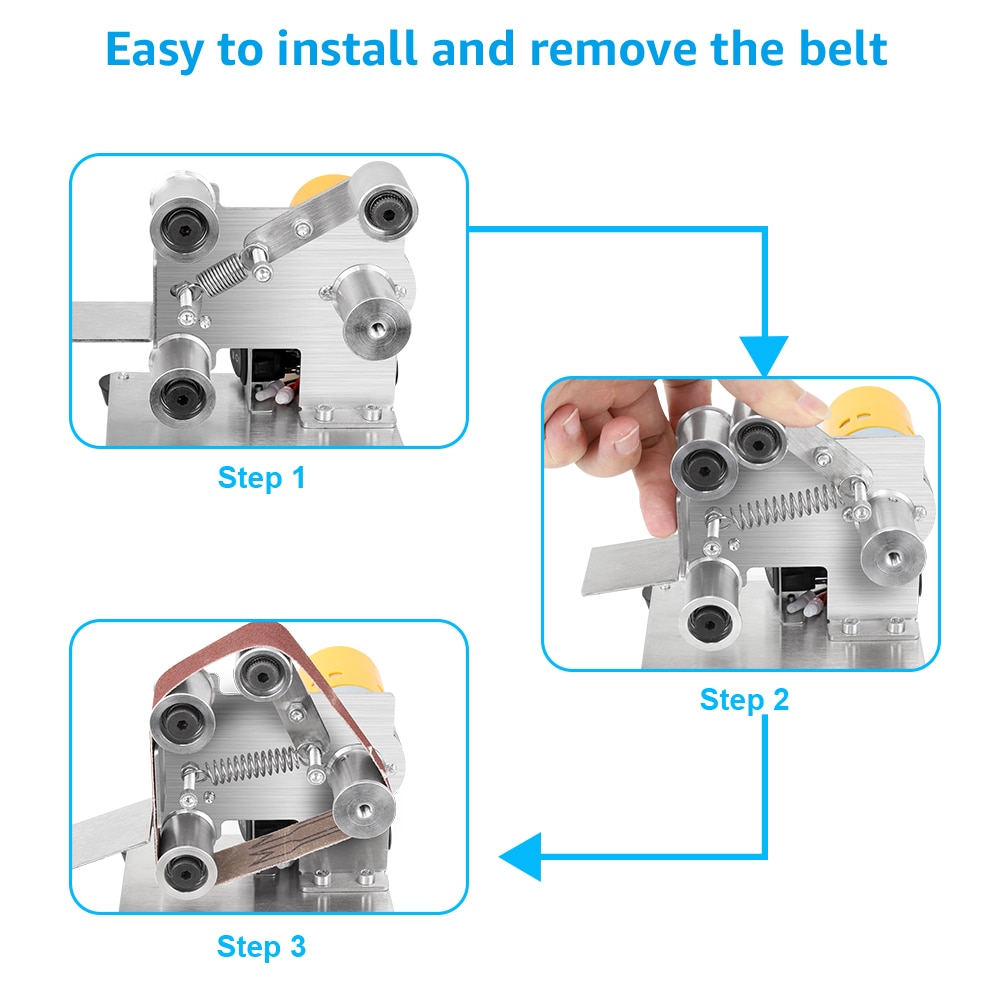 Easy to install and remove the belt

Step 1

Step 2

Step 3