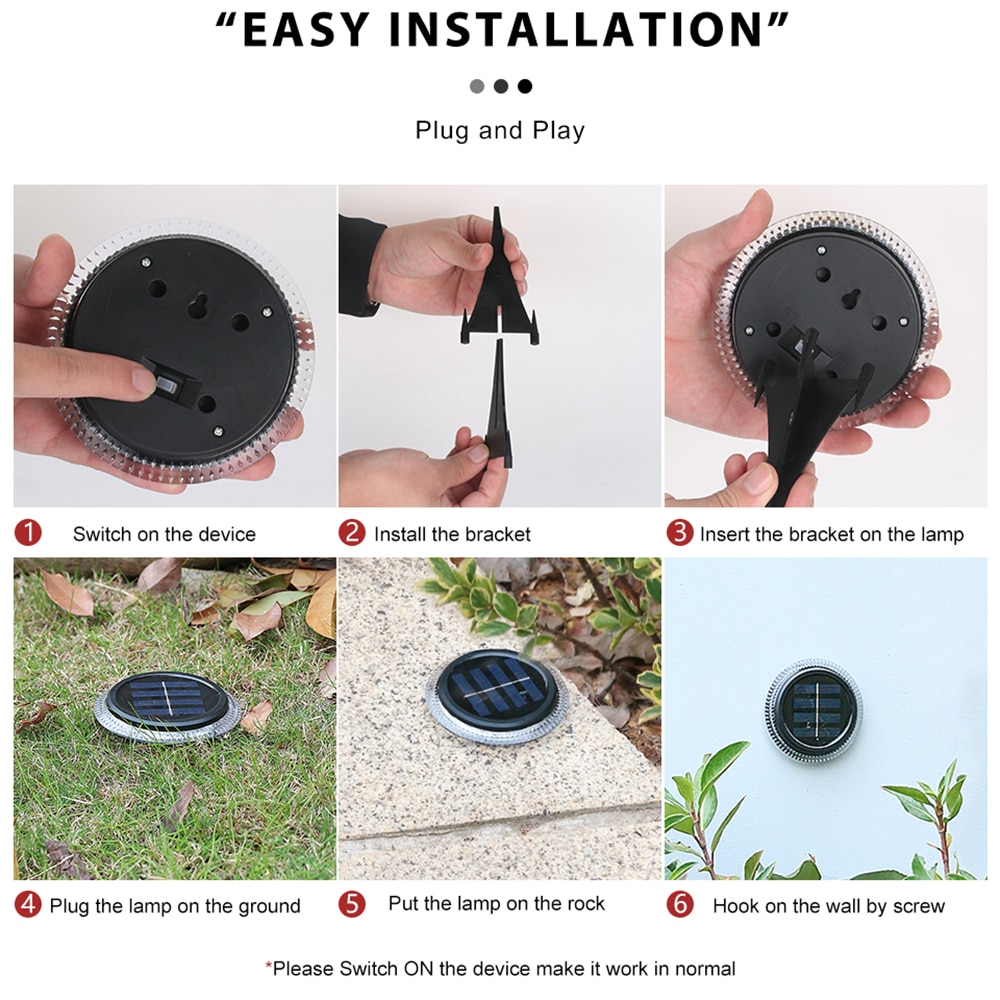 “EASY INSTALLATION”

Plug and Play

1 Switch on the device

2 Install the bracket

3 Insert the bracket on the lamp

4 Plug the lamp on the ground

5 Put the lamp on the rock

6 Hook on the wall by screw

*Please Switch ON the device make it work in normal