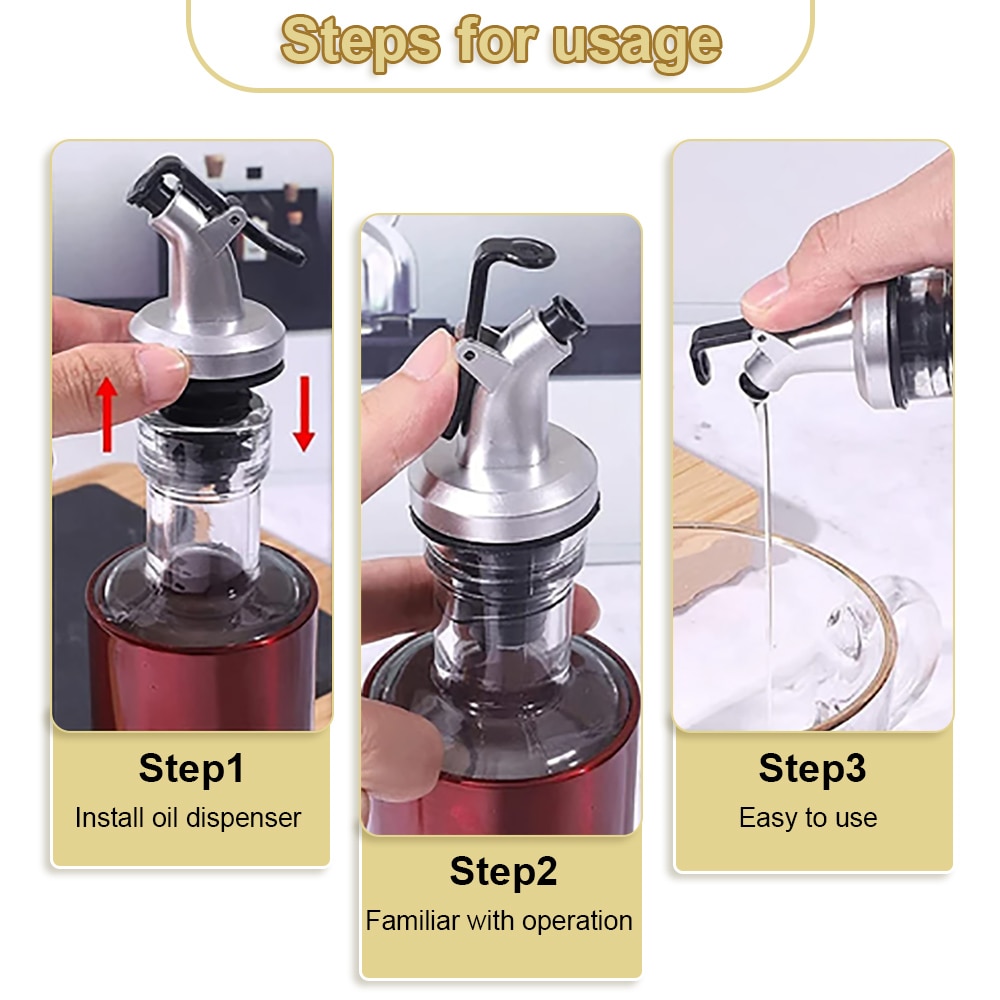 Steps for usage

Step1
Install oil dispenser

Step2
Familiar with operation

Step3
Easy to use