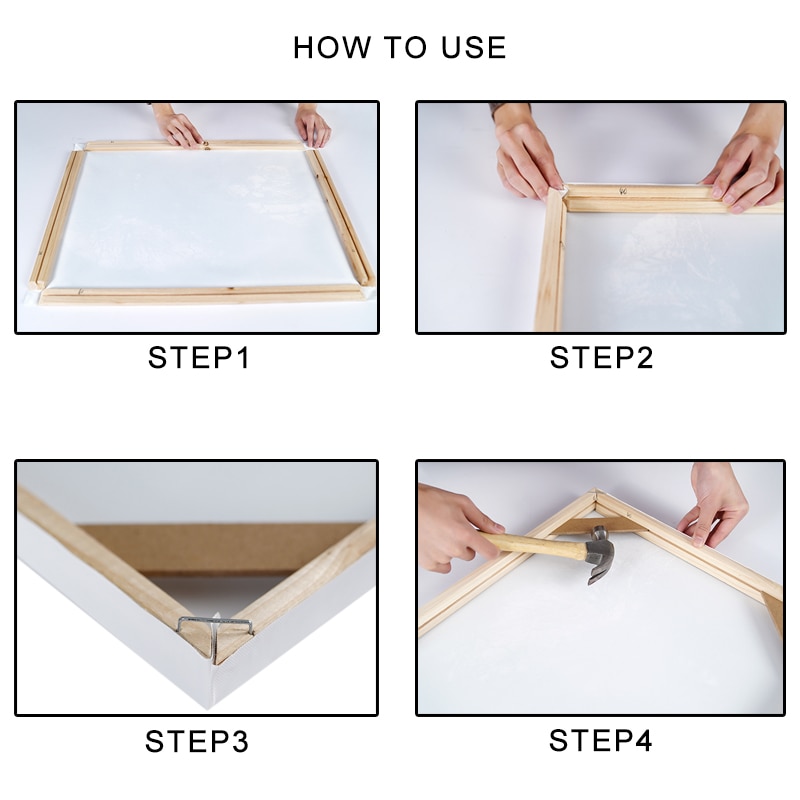 HOW TO USE

STEP1

STEP2

STEP3

STEP4