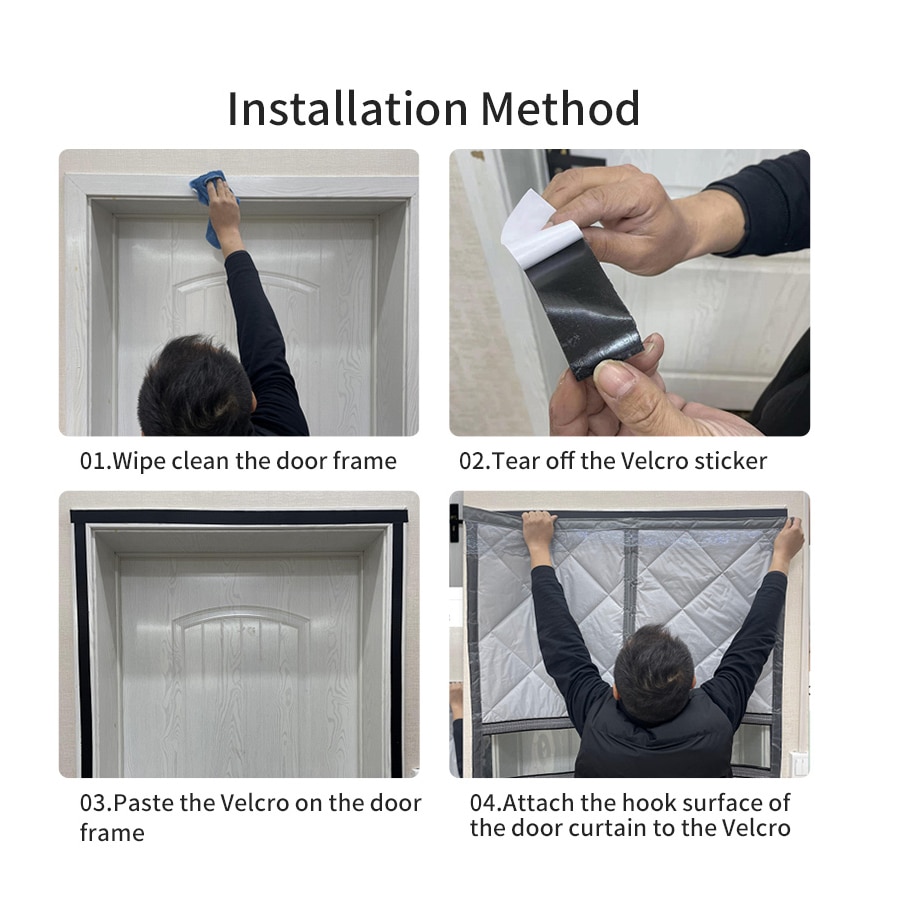 Installation Method

01.Wipe clean the door frame

02.Tear off the Velcro sticker

03.Paste the Velcro on the door frame

04.Attach the hook surface of the door curtain to the Velcro