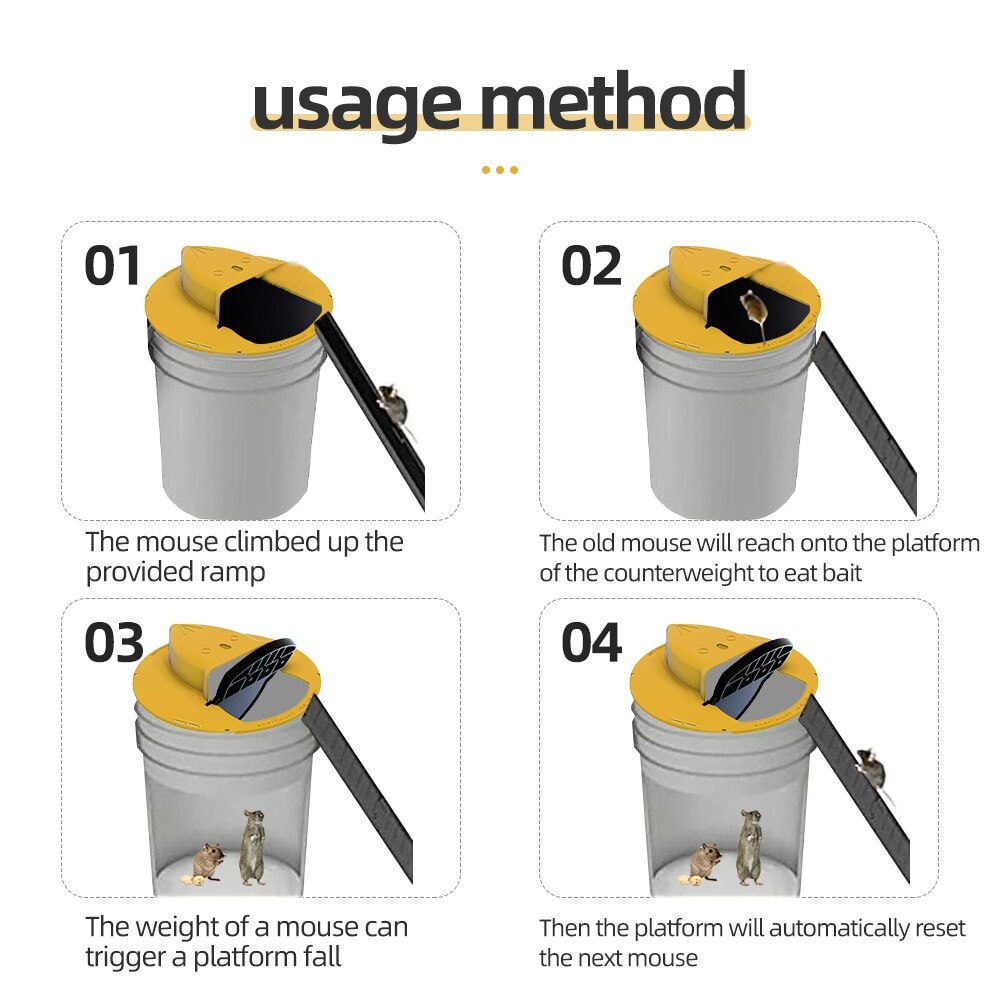 usage method

01

The mouse climbed up the provided ramp

02

The old mouse will reach onto the platform of the counterweight to eat bait

03

The weight of a mouse can trigger a platform fall

04

Then the platform will automatically reset the next mouse