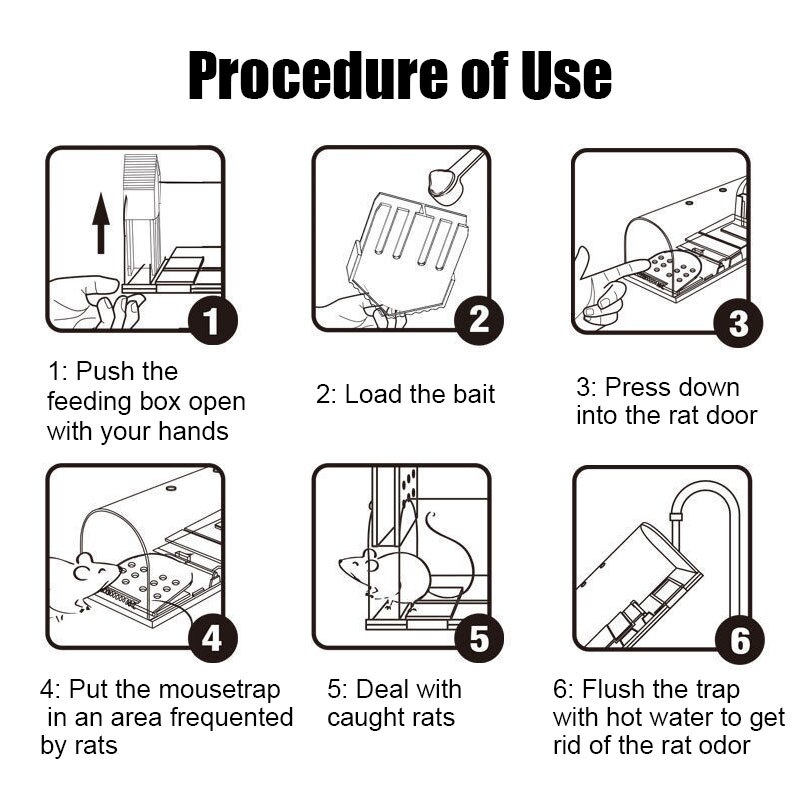 Procedure of Use

1

1: Push the feeding box open with your hands

2

2: Load the bait

3

3: Press down into the rat door

4

4: Put the mousetrap in an area frequented by rats

5

5: Deal with caught rats

6

6: Flush the trap with hot water to get rid of the rat odor