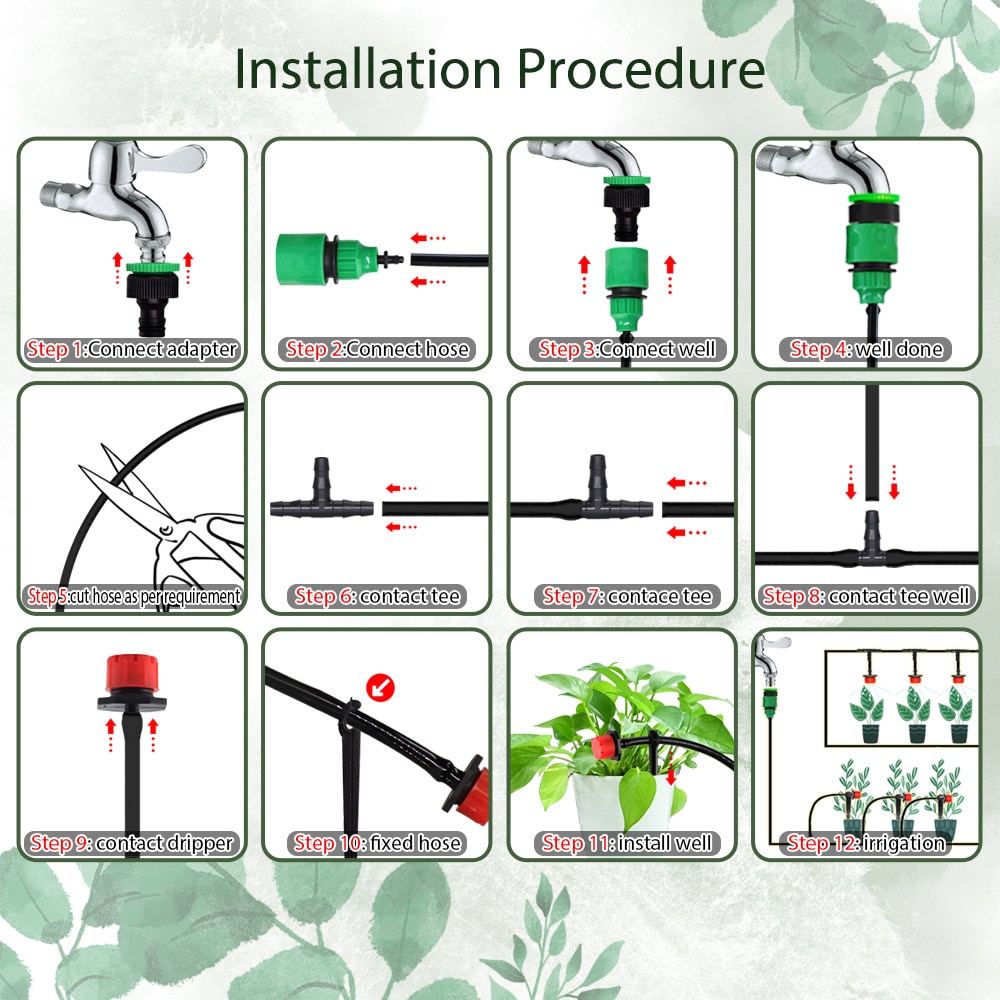 Installation Procedure

Step 1:Connect adapter

Step 2:Connect hose

Step 3:Connect well

Step 4: well done

Step 5:cut hose as per requirement

Step 6: contact tee

Step 7: contace tee

Step 8: contact tee well

Step 9: contact dripper

Step 10: fixed hose

Step 11: install well

Step 12: irrigation