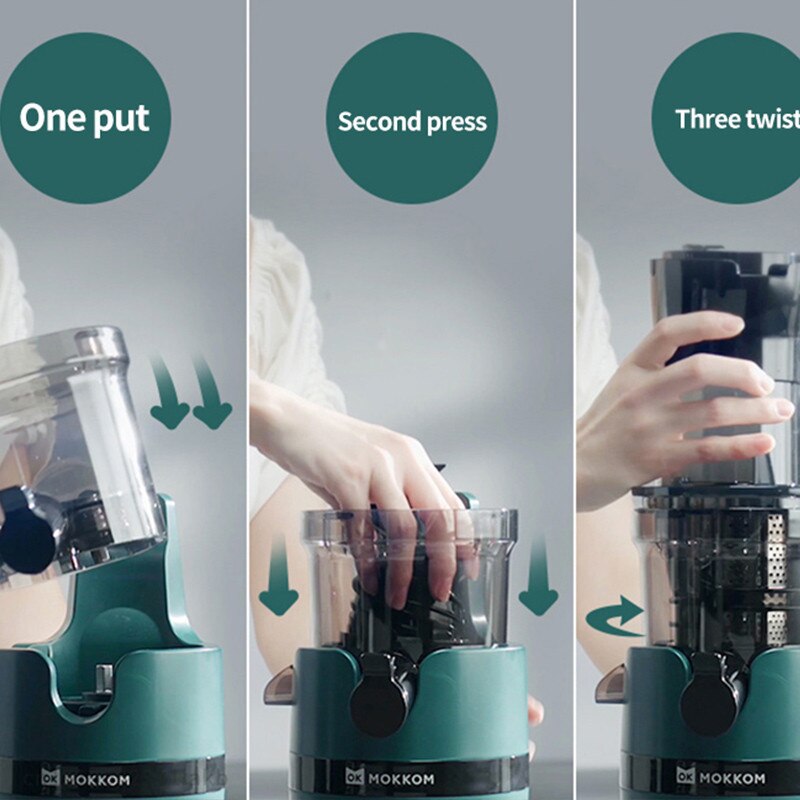 One put

Second press

Three twist

OK MOKKOM

OK MOKKOM

OK MOKKOM