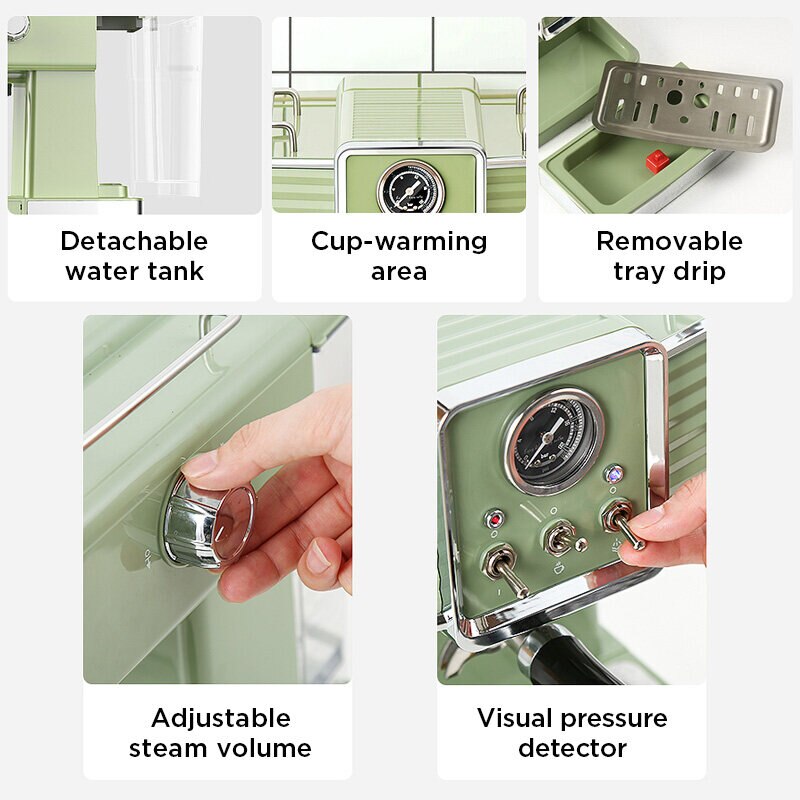 Detachable water tank

Cup-warming area

Removable tray drip

Adjustable steam volume

Visual pressure detector