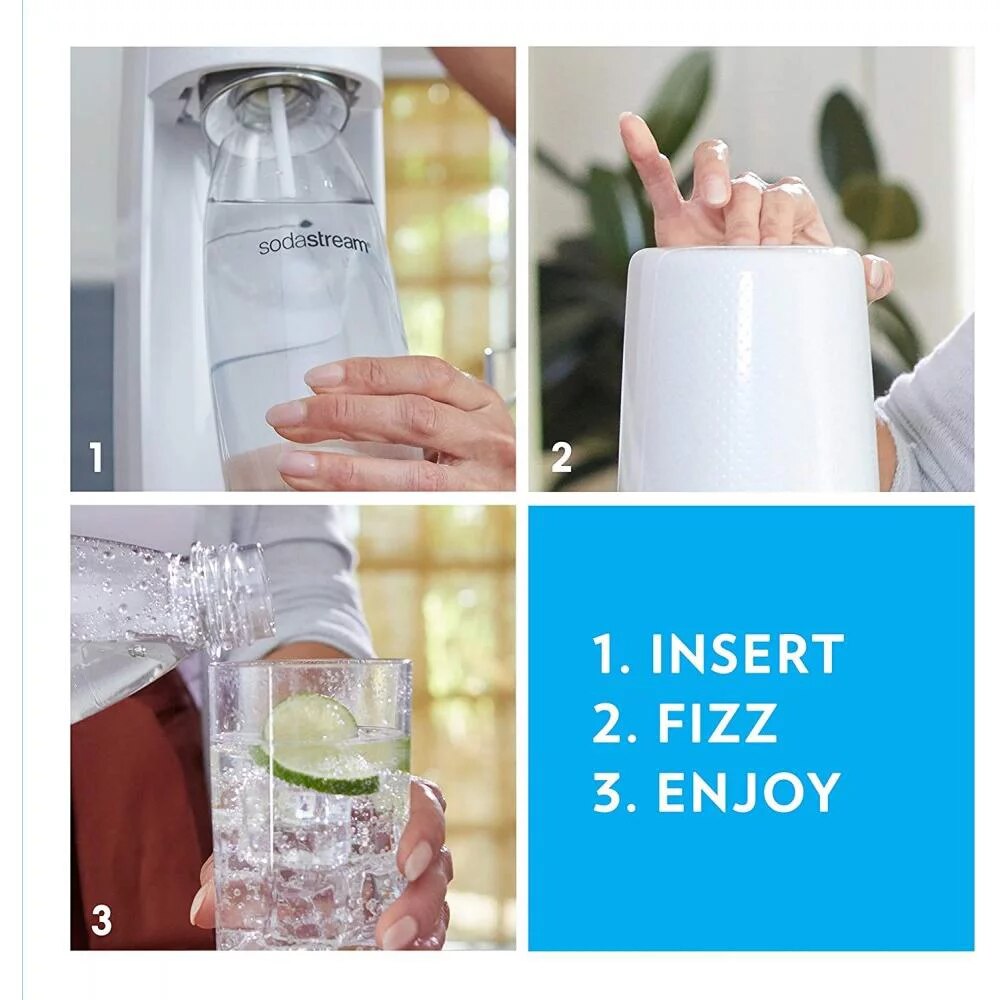 sodastream

1

2

3

1. INSERT
2. FIZZ
3. ENJOY