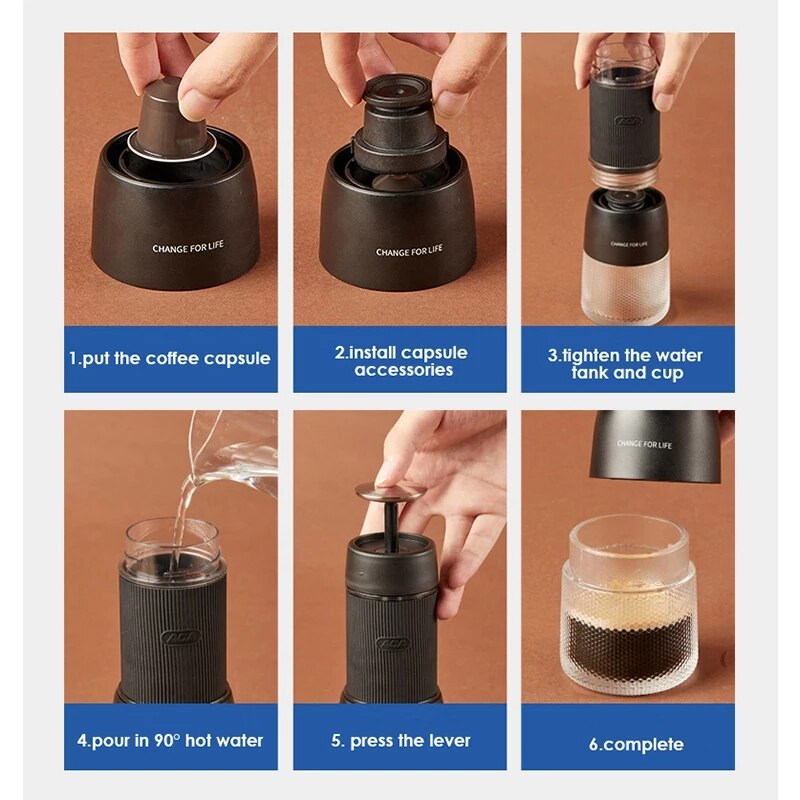 CHANGE FOR LIFE

1.put the coffee capsule

CHANGE FOR LIFE

2.install capsule accessories

ACA

CHANGE FOR LIFE

3.tighten the water tank and cup

ACA

4.pour in 90° hot water

ACA

5. press the lever

CHANGE FOR LIFE

6.complete