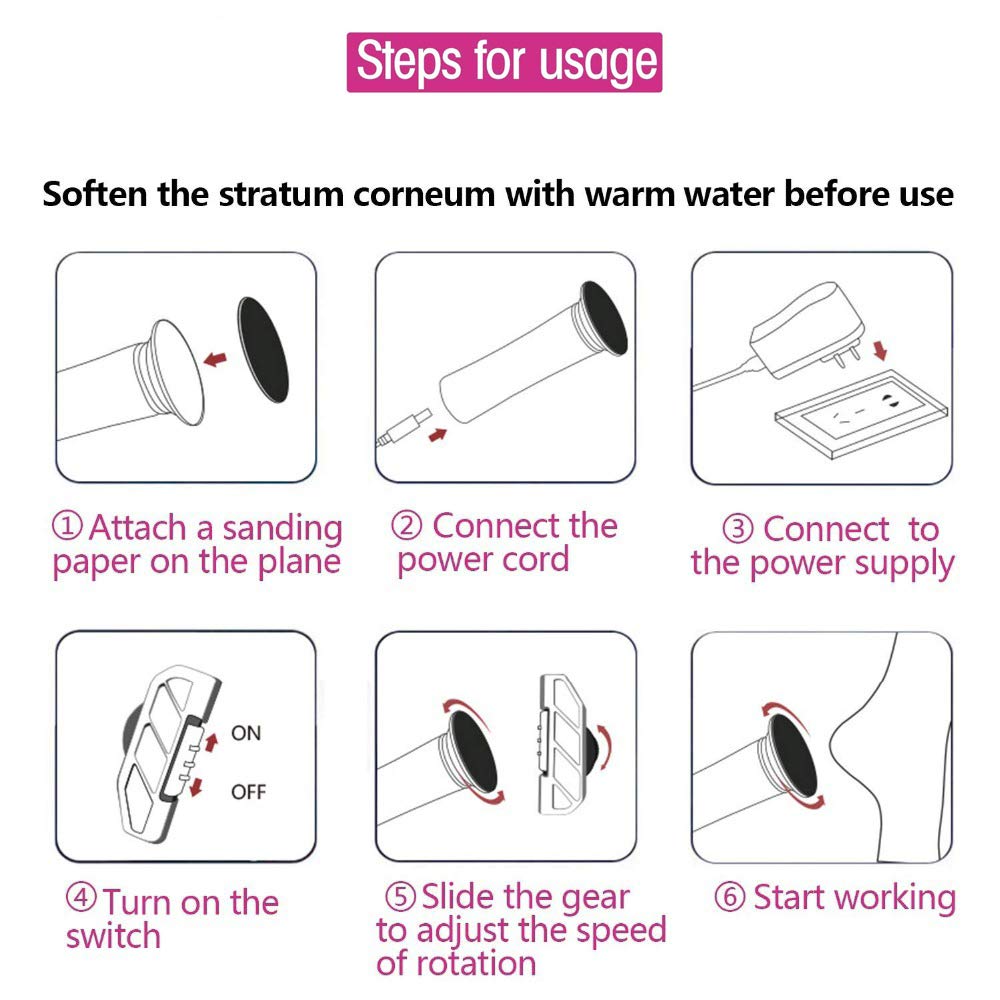 Steps for usage

Soften the stratum corneum with warm water before use

① Attach a sanding paper on the plane

② Connect the power cord

③ Connect to the power supply

ON

OFF

④ Turn on the switch

⑤ Slide the gear to adjust the speed of rotation

⑥ Start working