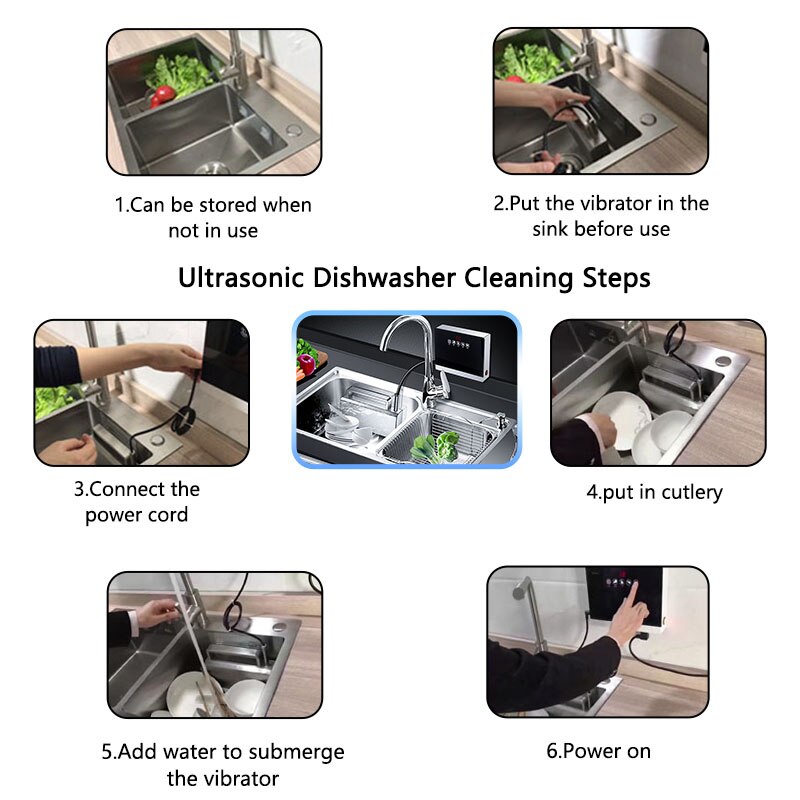 1.Can be stored when not in use

2.Put the vibrator in the sink before use

Ultrasonic Dishwasher Cleaning Steps

3.Connect the power cord

4.put in cutlery

5.Add water to submerge the vibrator

6.Power on