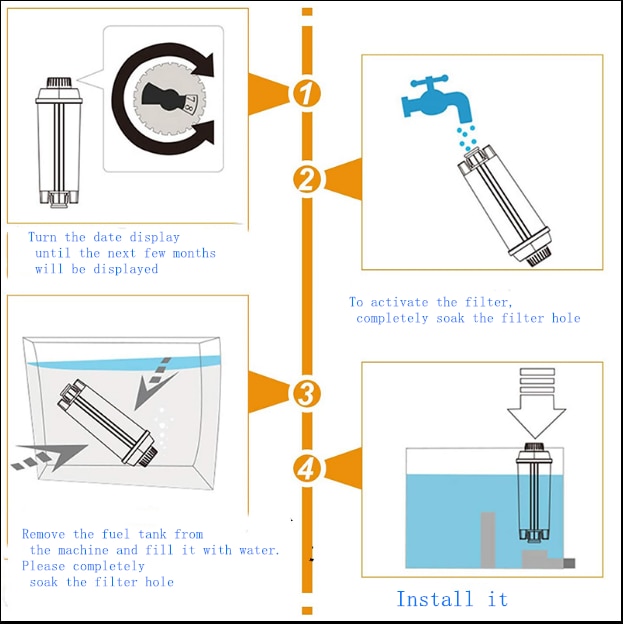 7 8

1

Turn the date display until the next few months will be displayed

2

To activate the filter, completely soak the filter hole

3

Remove the fuel tank from the machine and fill it with water. Please completely soak the filter hole

4

Install it