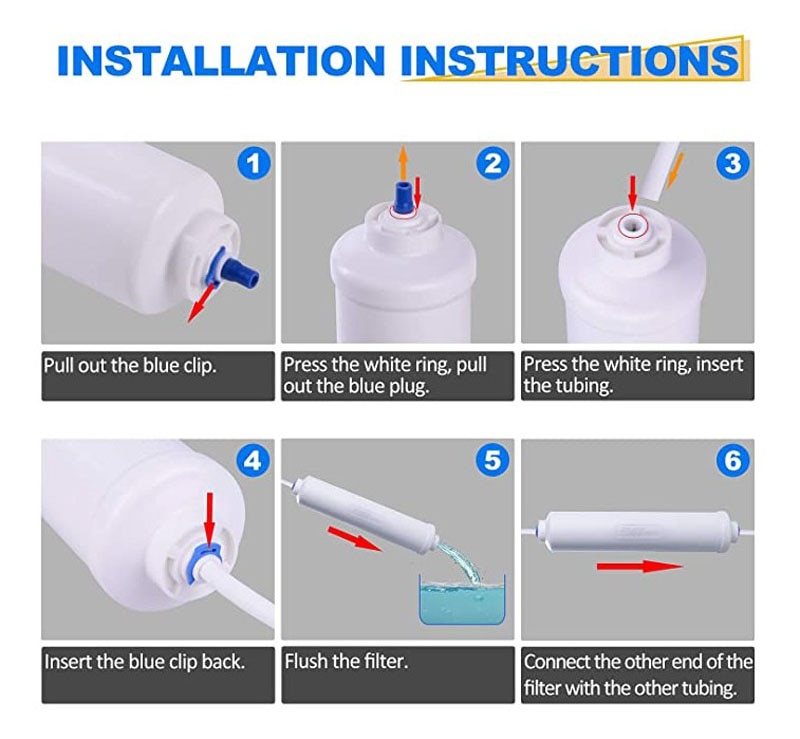 INSTALLATION INSTRUCTIONS

1

Pull out the blue clip.

2

Press the white ring, pull out the blue plug.

3

Press the white ring, insert the tubing.

4

Insert the blue clip back.

5

Flush the filter.

6

Connect the other end of the filter with the other tubing.