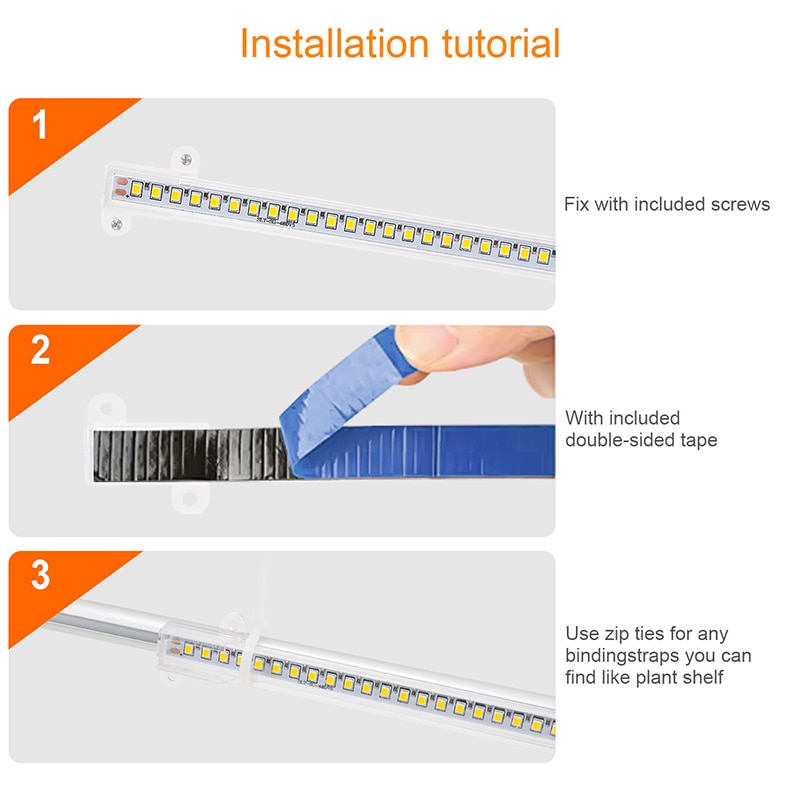 Installation tutorial

1

Fix with included screws

2

With included double-sided tape

3

Use zip ties for any bindingstraps you can find like plant shelf