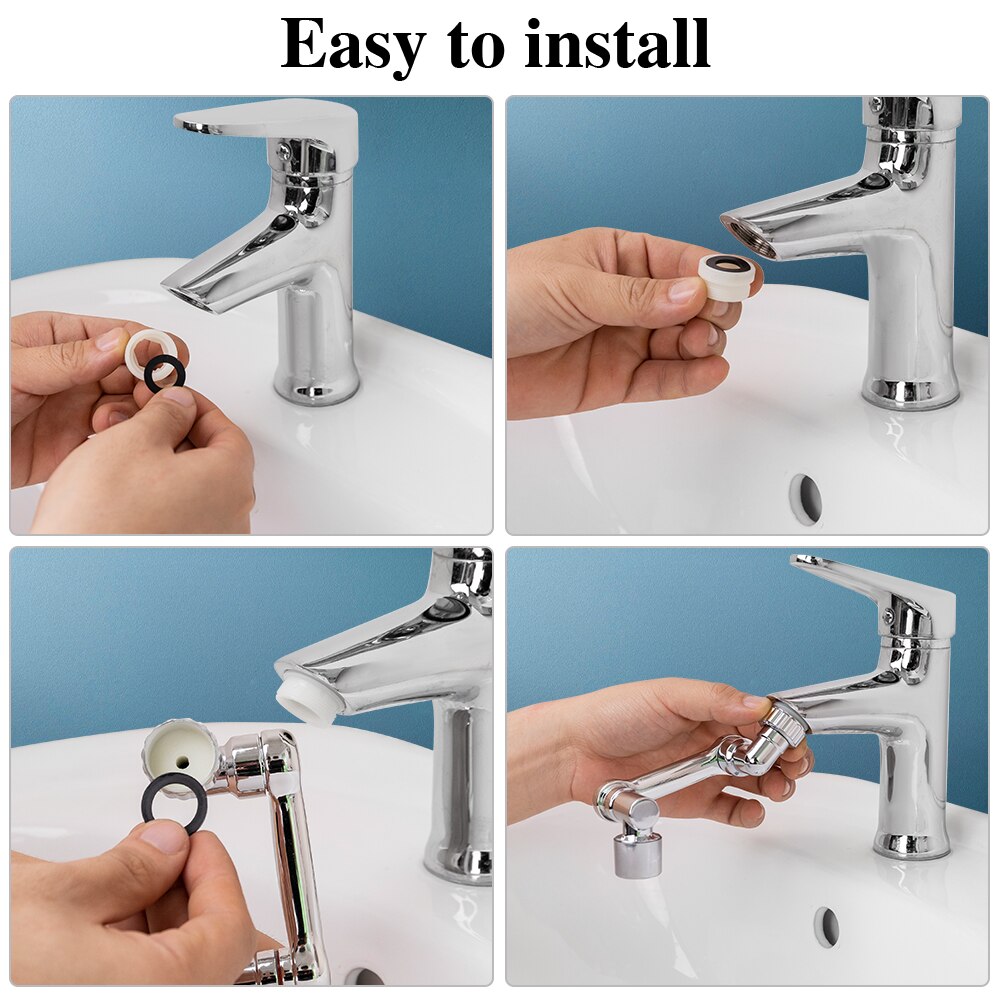 Easy to install