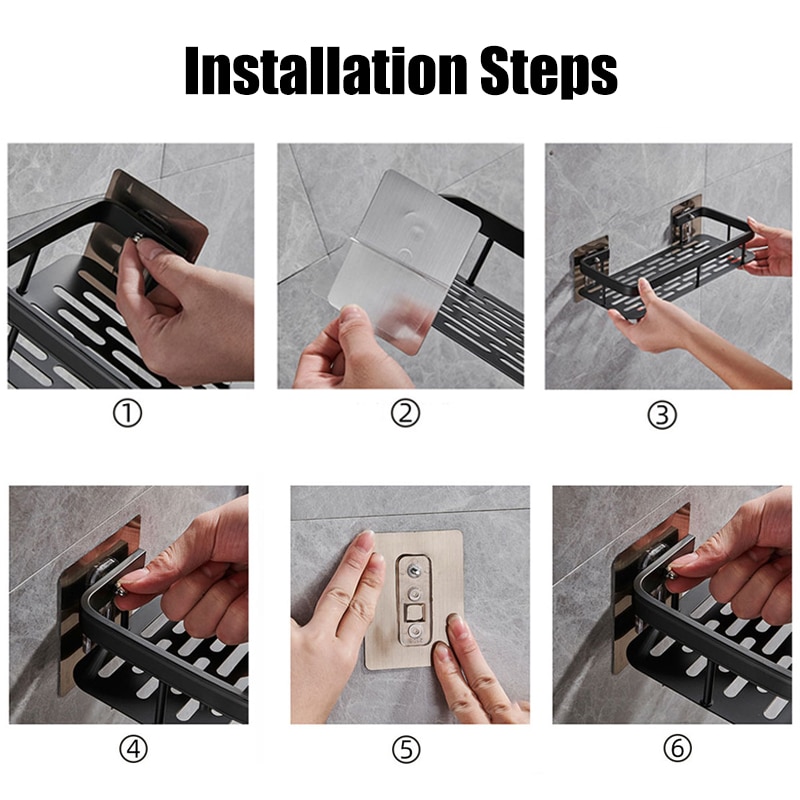 Installation Steps

①

②

③

④

⑤

⑥