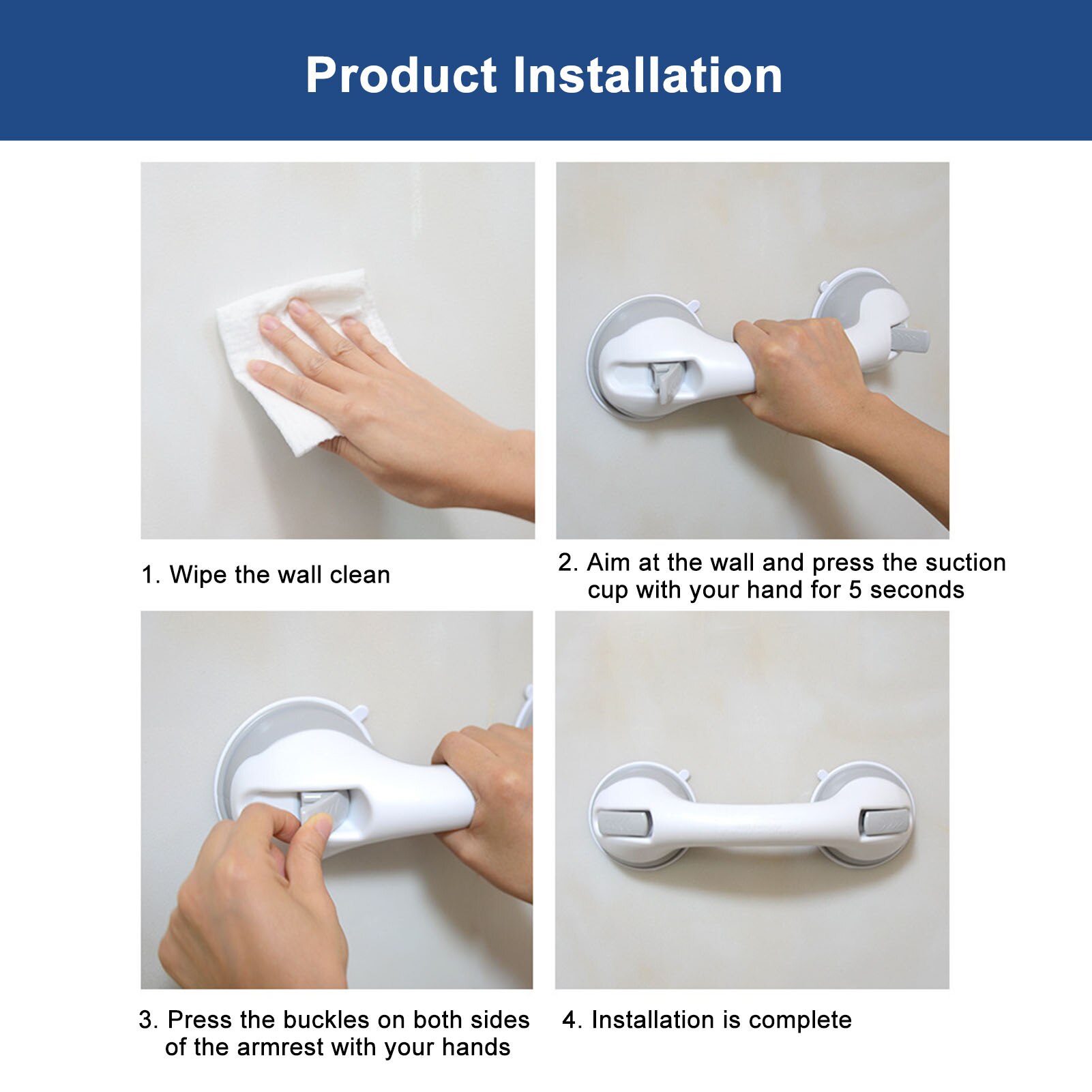 Product Installation

1. Wipe the wall clean

2. Aim at the wall and press the suction cup with your hand for 5 seconds

3. Press the buckles on both sides of the armrest with your hands

4. Installation is complete