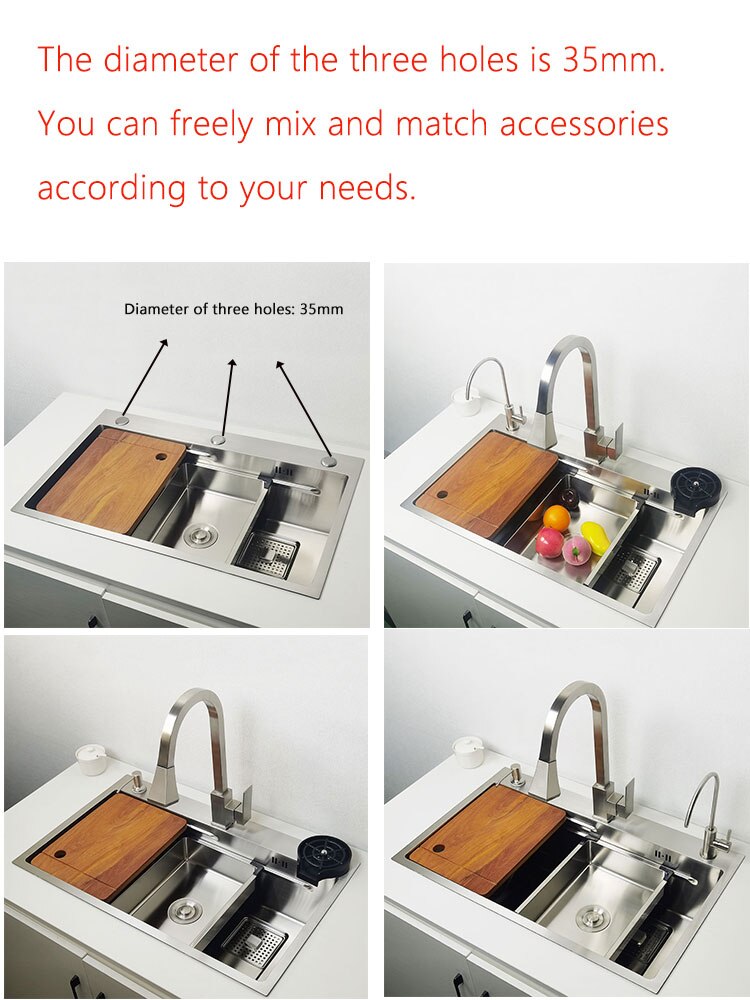 The diameter of the three holes is 35mm. You can freely mix and match accessories according to your needs.

Diameter of three holes: 35mm