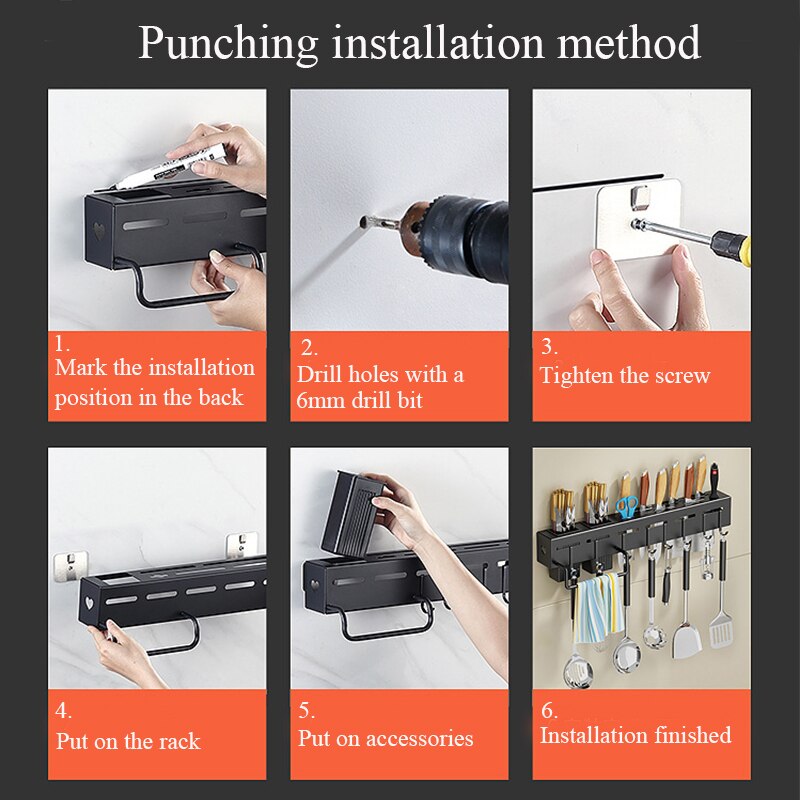 Punching installation method

1.
Mark the installation position in the back

2.
Drill holes with a 6mm drill bit

3.
Tighten the screw

4.
Put on the rack

5.
Put on accessories

6.
Installation finished