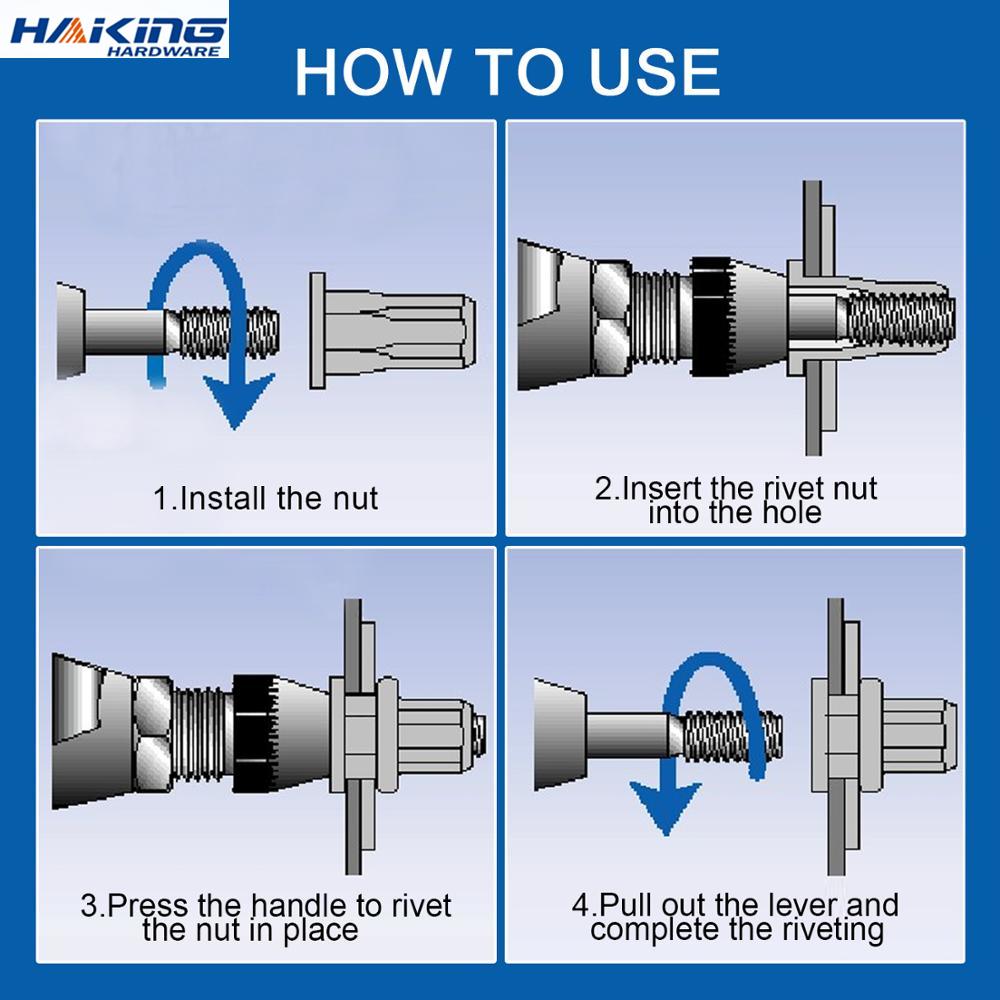 HAKING
HARDWARE

HOW TO USE

1.Install the nut

2.Insert the rivet nut into the hole

3.Press the handle to rivet the nut in place

4.Pull out the lever and complete the riveting